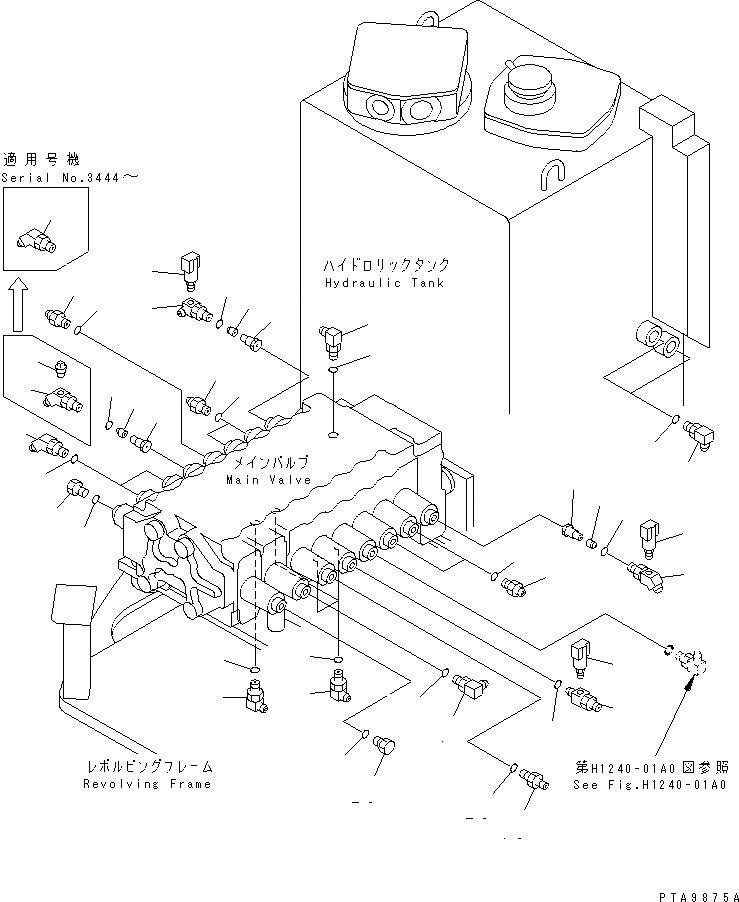 適用号機
Serial No.3444～

ハイドロリックタンク
Hydraulic Tank

メインバルブ
Main Valve

レボルビングフレーム
Revolving Frame

第H1240-01A0図参照
See Fig.H1240-01A0

PTA9875A