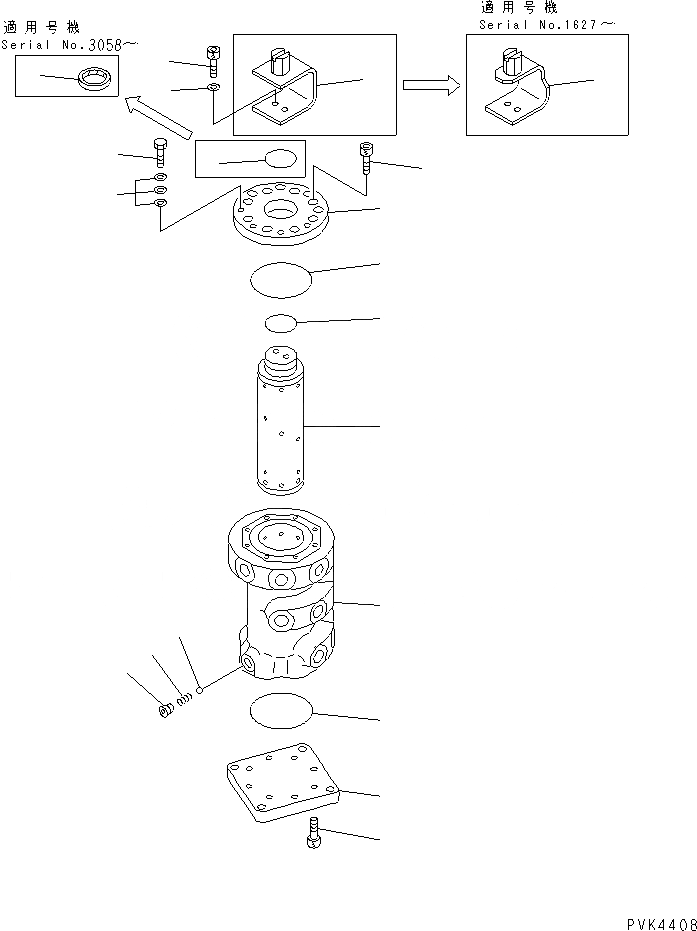 適用号機
Serial No.3058～

適用号機
Serial No.1627～

PVK4408