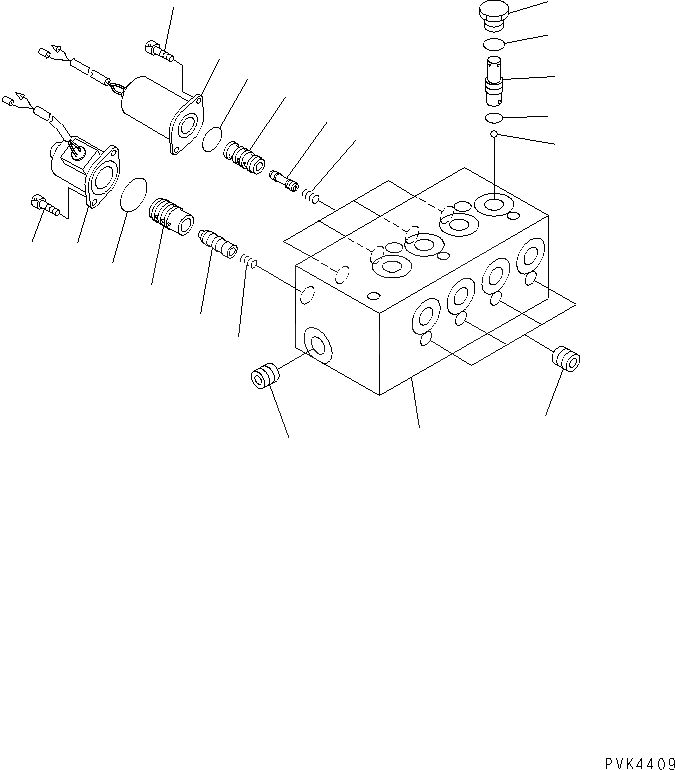 PVK4409