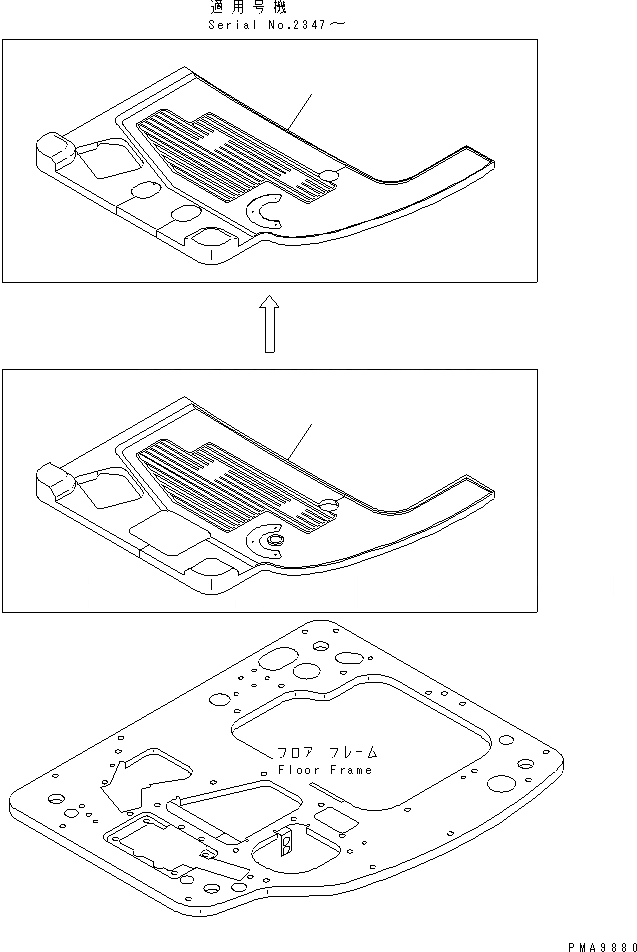 適用号機
Serial No.2347～

フロア フレーム
Floor Frame

PMA9880