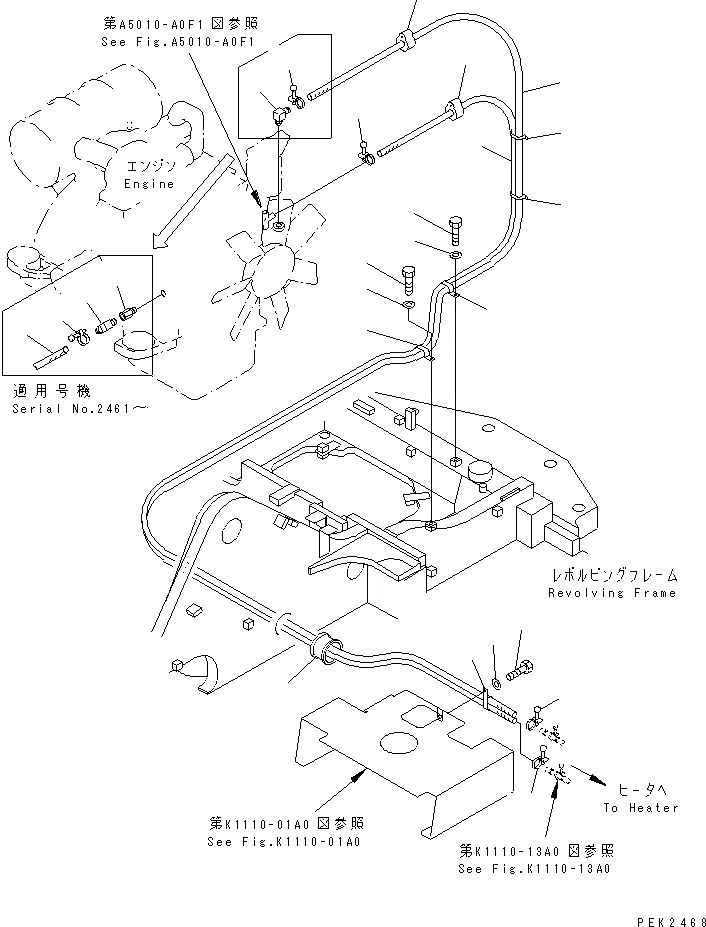 第A5010-A0F1 図参照
See Fig.A5010-A0F1

エンジン
Engine

適用号機
Serial No.2461～

レボルビングフレーム
Revolving Frame

ヒータへ
To Heater

第K1110-01A0 図参照
See Fig.K1110-01A0

第K1110-13A0 図参照
See Fig.K1110-13A0

PEK2468