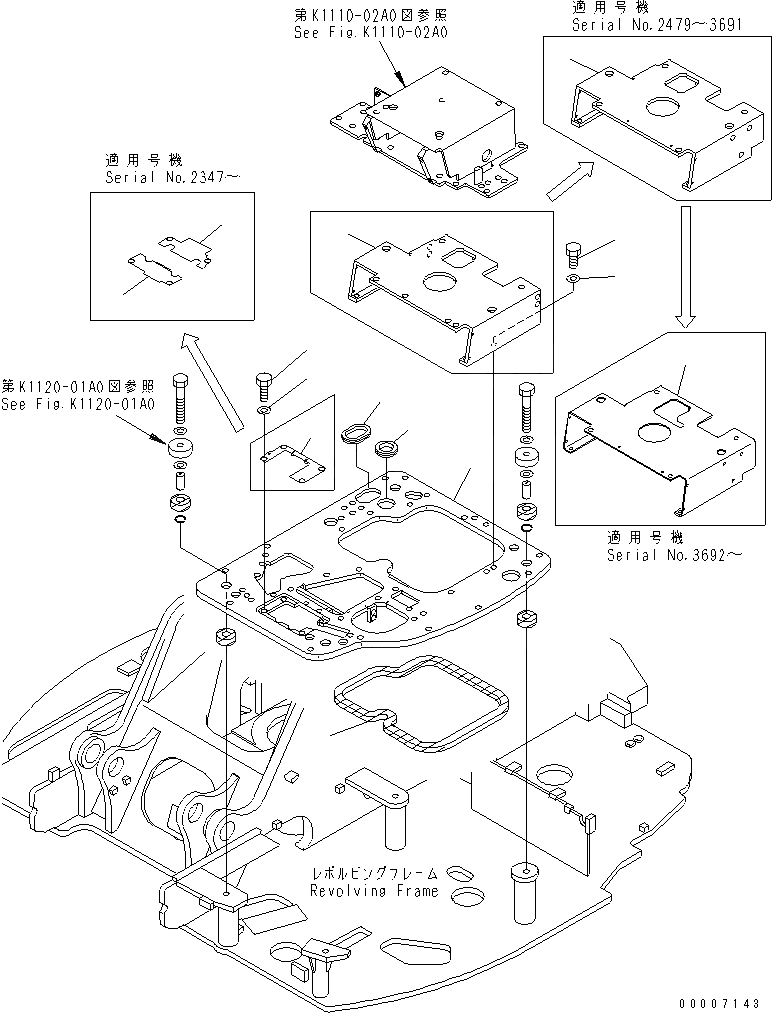 第K1110-02A0図参照
See Fig.K1110-02A0

適用号機
Serial No.2479～3691

適用号機
Serial No.2347～

第K1120-01A0図参照
See Fig.K1120-01A0

適用号機
Serial No.3692～

レボルビングフレーム
Revolving Frame

00007143