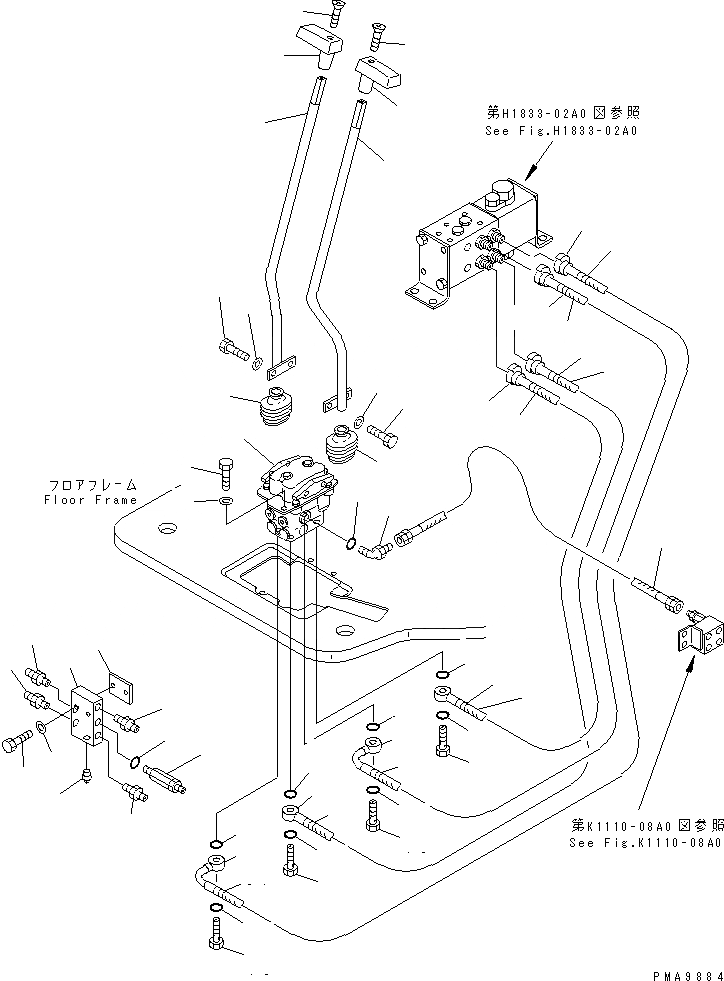 第H1833-02A0図参照
See Fig.H1833-02A0

フロアフレーム
Floor Frame

第K1110-08A0図参照
See Fig.K1110-08A0

PMA9884