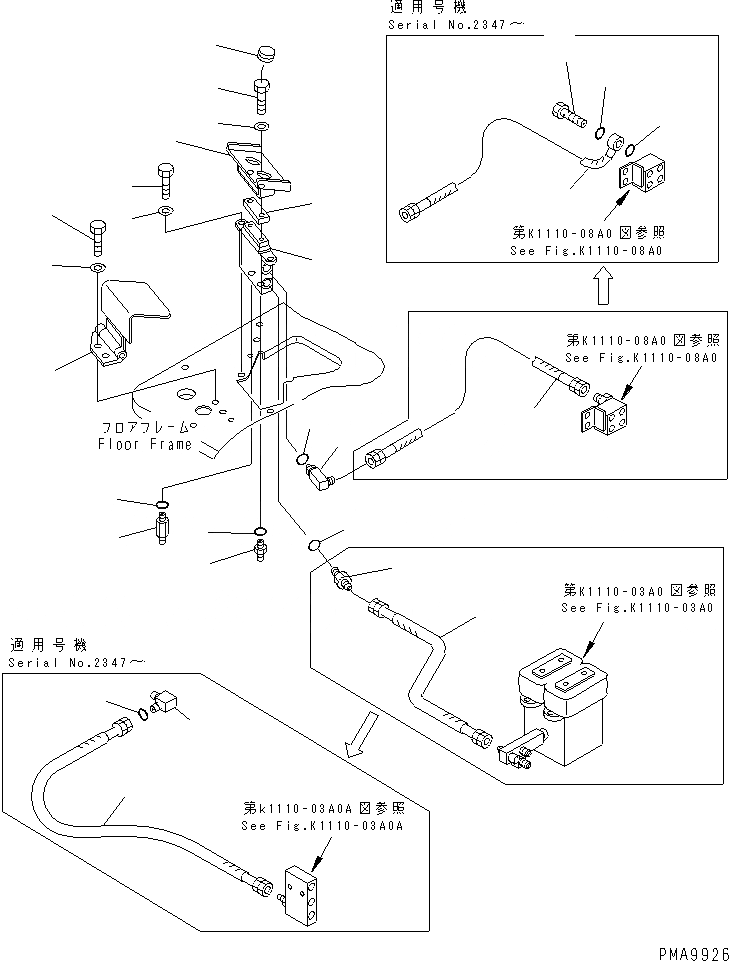 適用号機
Serial No.2347～

第K1110-08A0図参照
See Fig.K1110-08A0

第K1110-08A0図参照
See Fig.K1110-08A0

フロアフレーム
Floor Frame

第K1110-03A0図参照
See Fig.K1110-03A0

適用号機
Serial No.2347～

第k1110-03A0A図参照
See Fig.K1110-03A0A

PMA9926