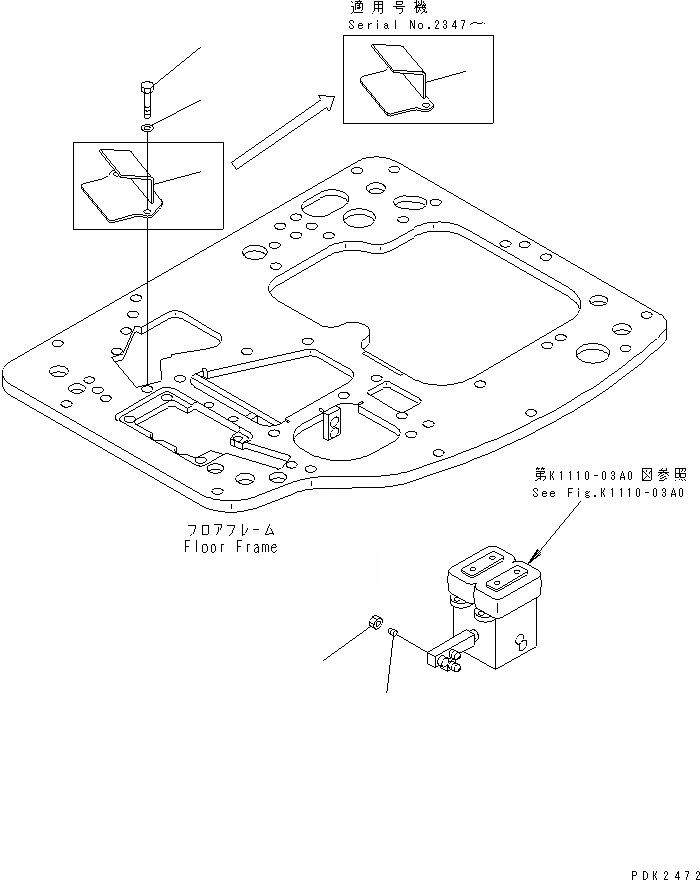 適用号機
Serial No.2347～

フロアフレーム
Floor Frame

第K1110-03A0図参照
See Fig.K1110-03A0

PDK2472