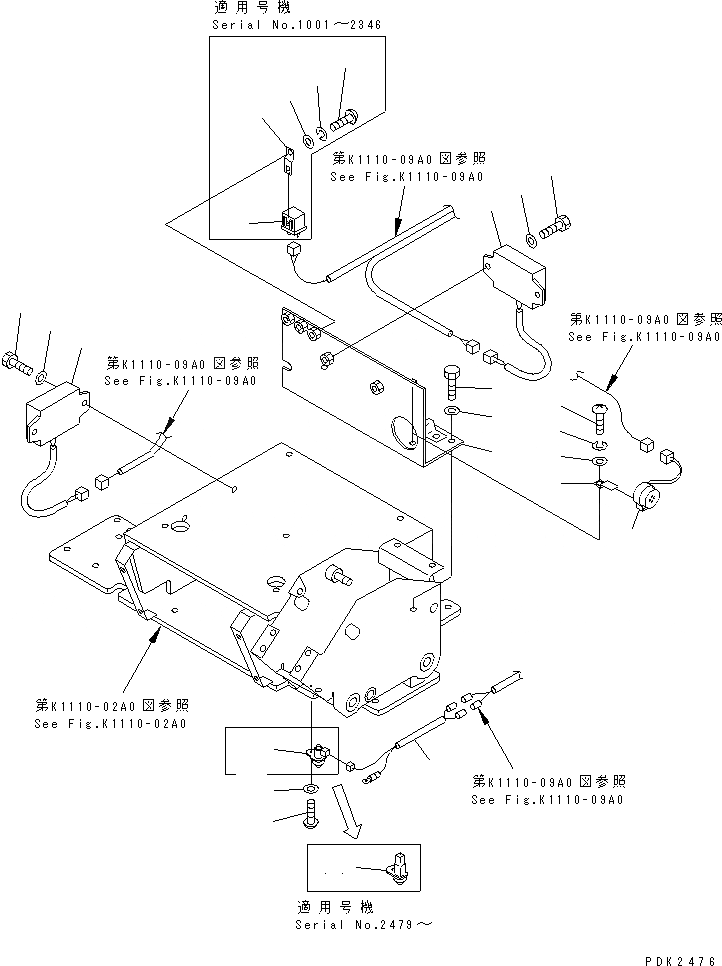 適用号機
Serial No.1001～2346

第K1110-09A0図参照
See Fig.K1110-09A0

第K1110-09A0図参照
See Fig.K1110-09A0

第K1110-09A0図参照
See Fig.K1110-09A0

第K1110-02A0図参照
See Fig.K1110-02A0

第K1110-09A0図参照
See Fig.K1110-09A0

適用号機
Serial No.2479～

PDK2476