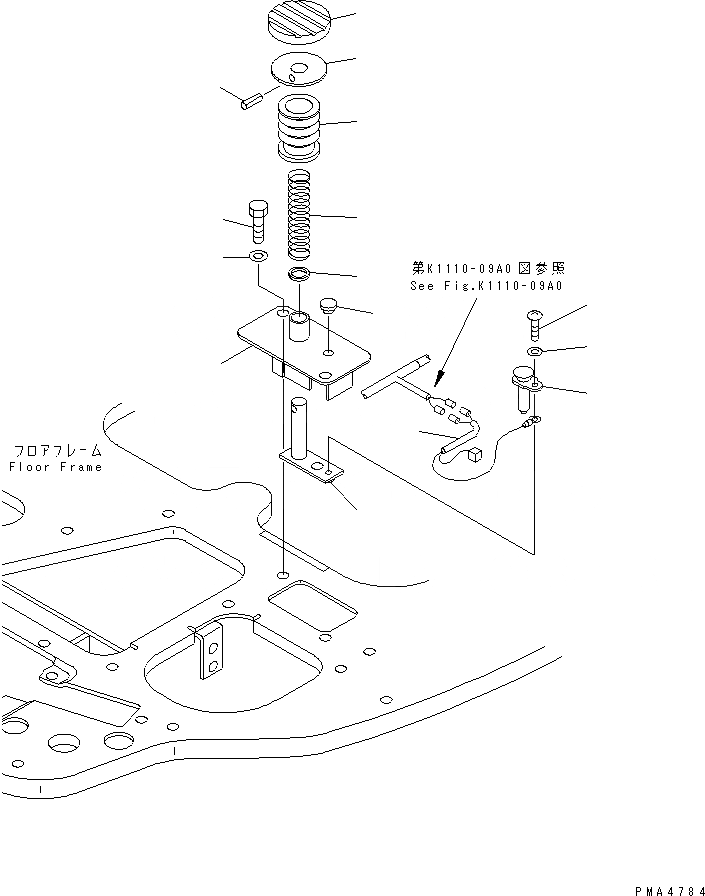 第K1110-09A0図参照
See Fig.K1110-09A0

フロアフレーム
Floor Frame

PMA4784