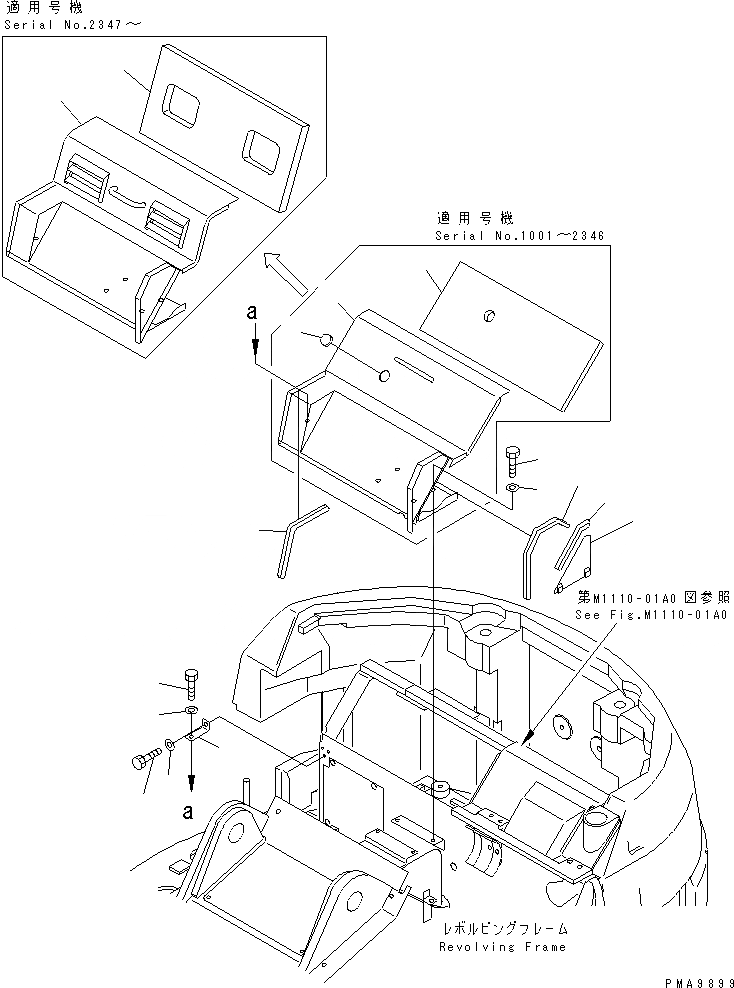 適用号機
Serial No.2347～

適用号機
Serial No.1001～2346

a

第M1110-01A0図参照
See Fig.M1110-01A0

a

レボルビングフレーム
Revolving Frame

PMA9899