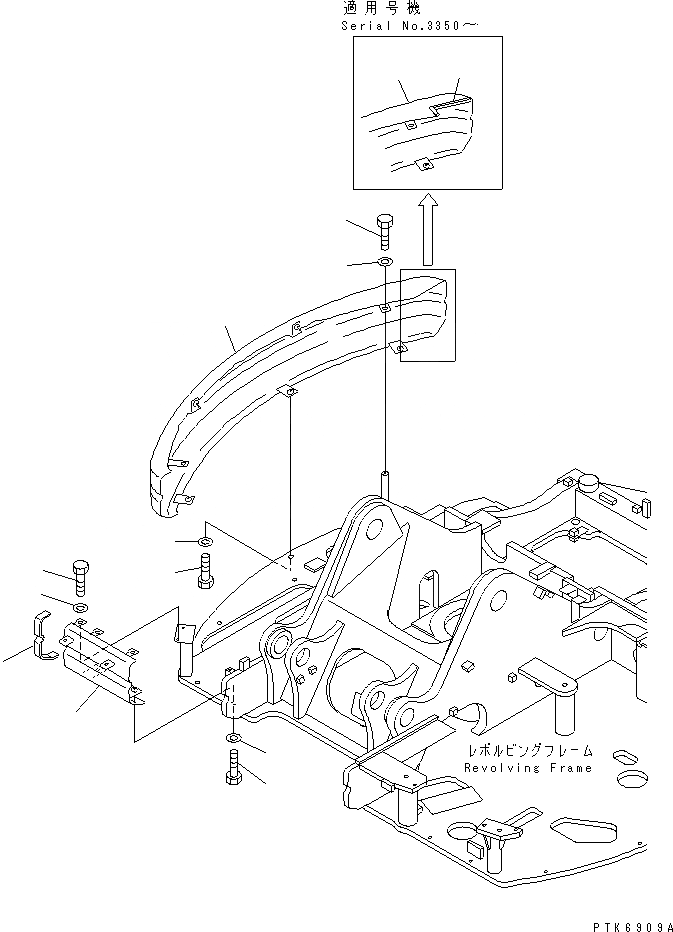 適用号機
Serial No.3350～

レボルビングフレーム
Revolving Frame

PTK6909A