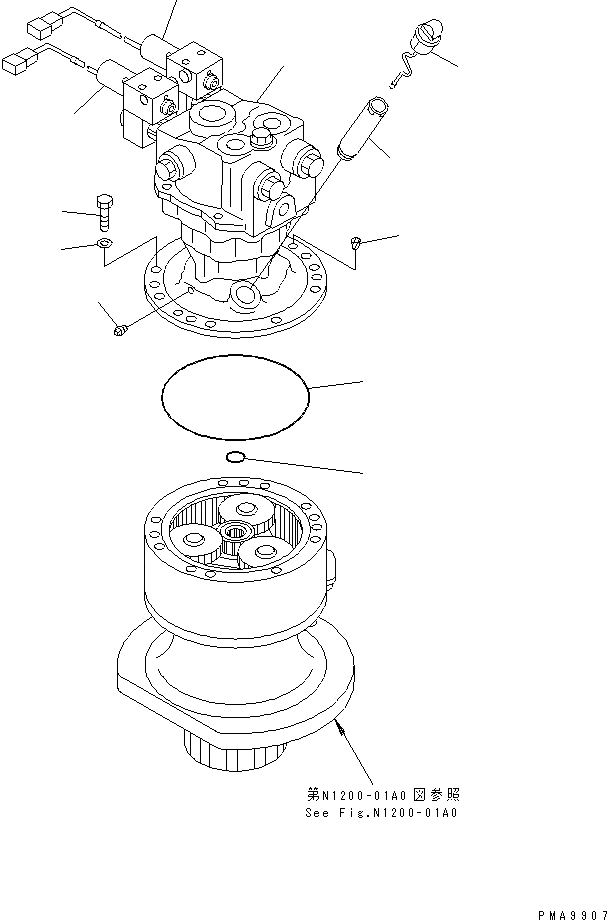 第N1200-01A0図参照
See Fig.N1200-01A0

PMA9907