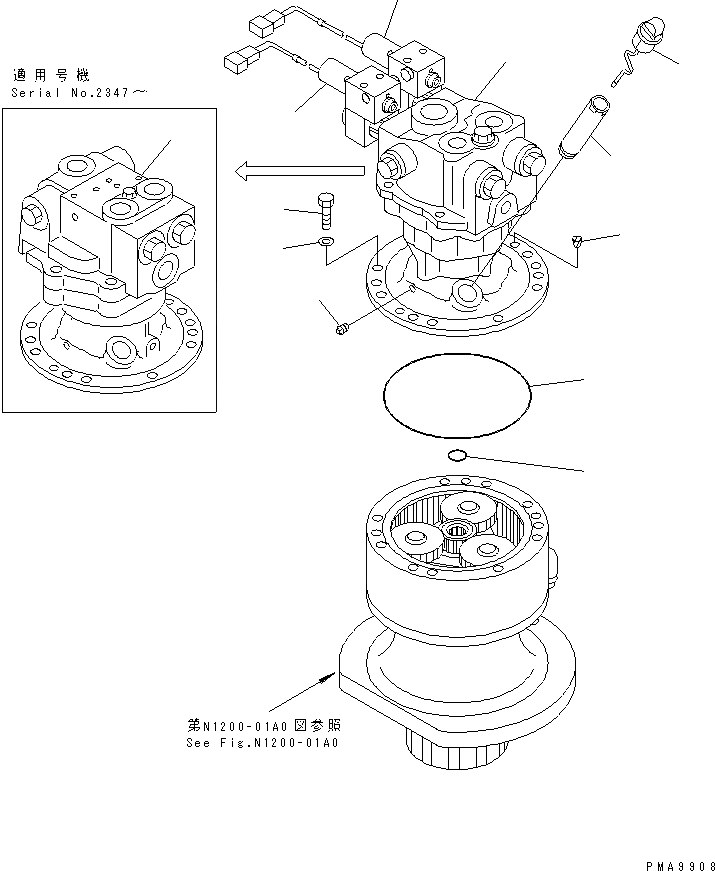 適用号機
Serial No.2347～

第N1200-01A0図参照
See Fig.N1200-01A0

PMA9908