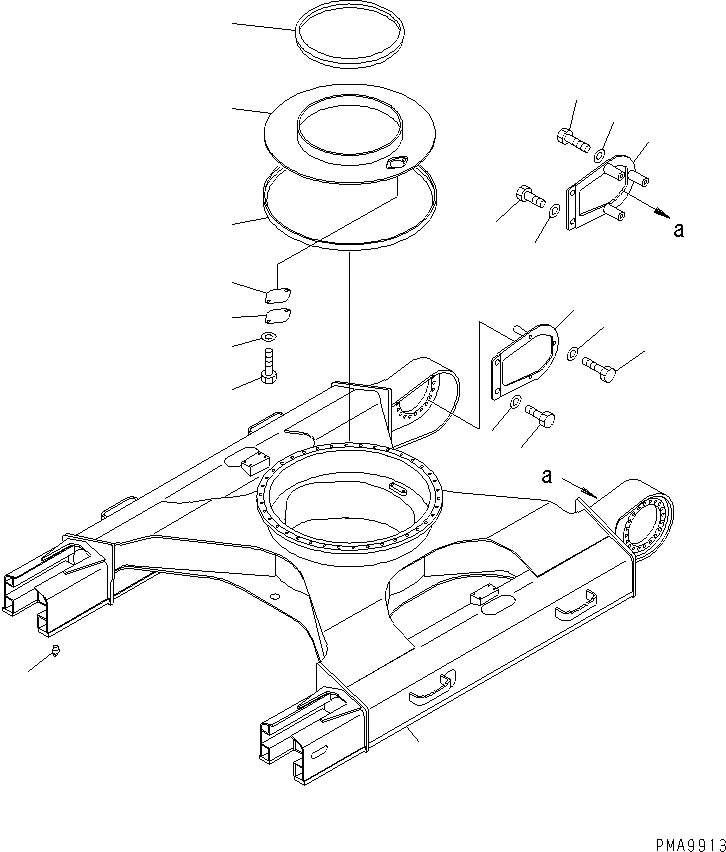 a

a

PMA9913