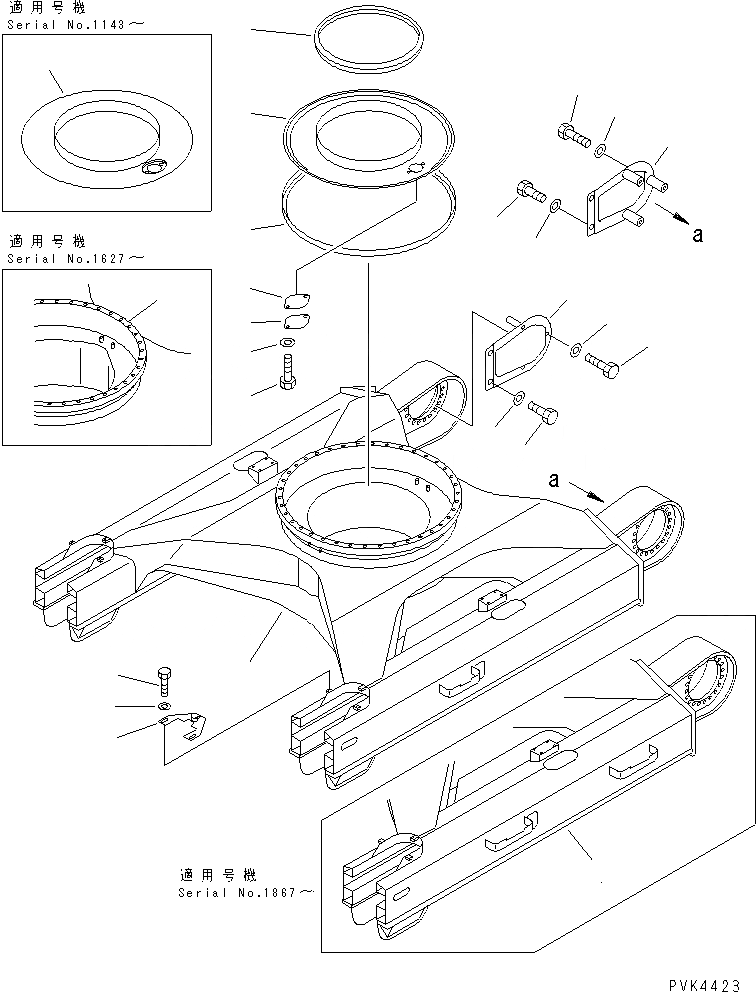 適用号機
Serial No.1143～

適用号機
Serial No.1627～

a

a

適用号機
Serial No.1867～

PVK4423