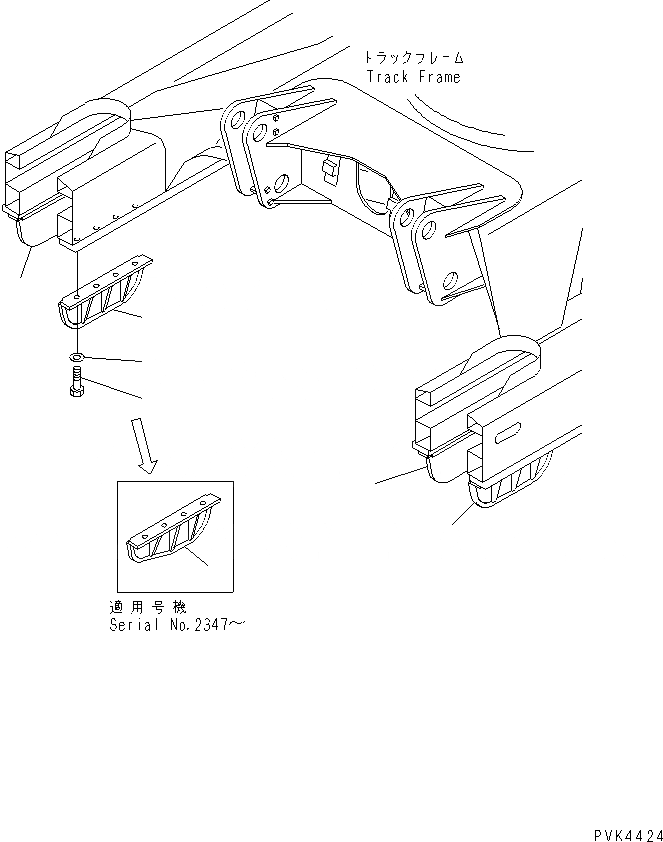 トラックフレーム
Track Frame

適用号機
Serial No.2347~

PVK4424