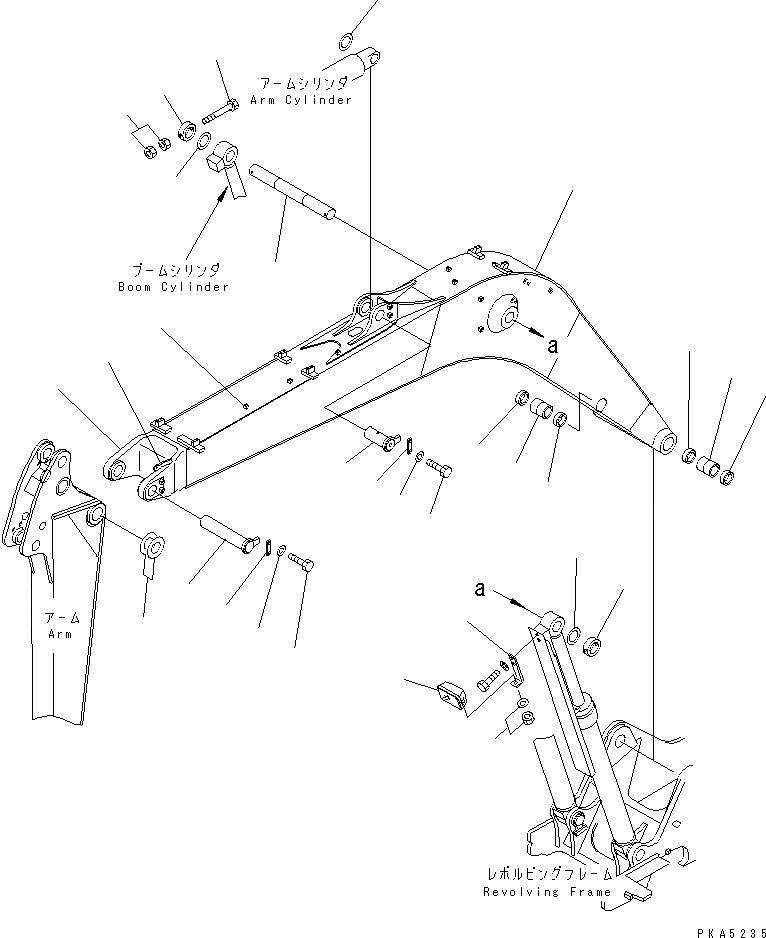 アームシリンダ
Arm Cylinder

ブームシリンダ
Boom Cylinder

a

アーム
Arm

a

レボルビングフレーム
Revolving Frame

PKA5235