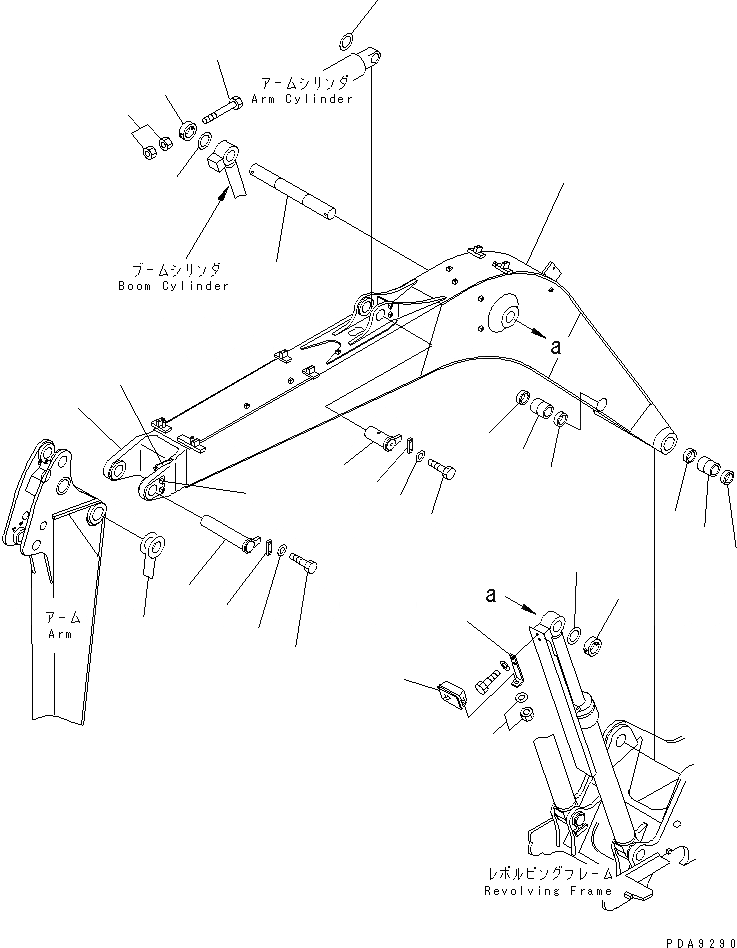 アームシリンダ
Arm Cylinder

ブームシリンダ
Boom Cylinder

a

アーム
Arm

a

レボルビングフレーム
Revolving Frame

PDA9290