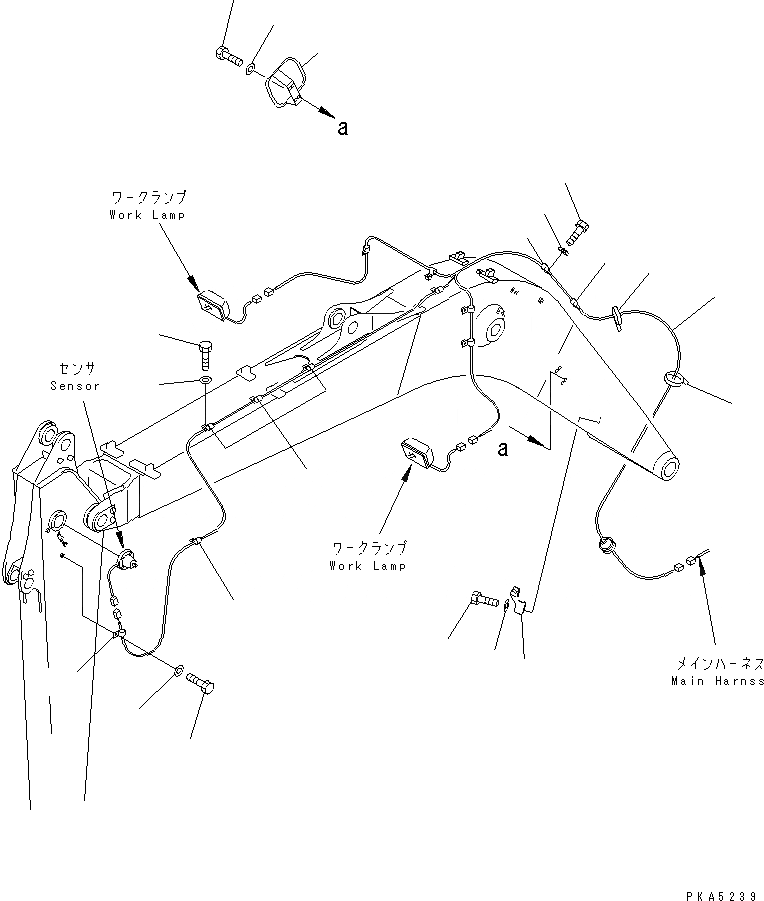 a

ワークランプ
Work Lamp

センサ
Sensor

a

ワークランプ
Work Lamp

メインハーネス
Main Harnss

PKA5239