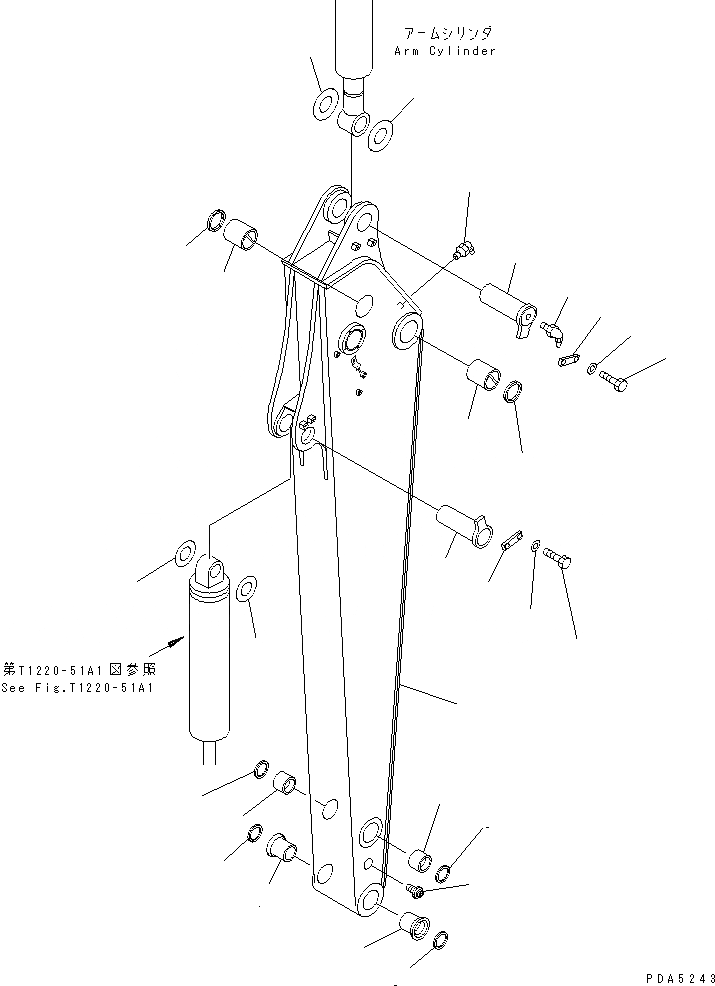 アームシリンダ
Arm Cylinder

第T1220-51A1図参照
See Fig.T1220-51A1

PDA5243