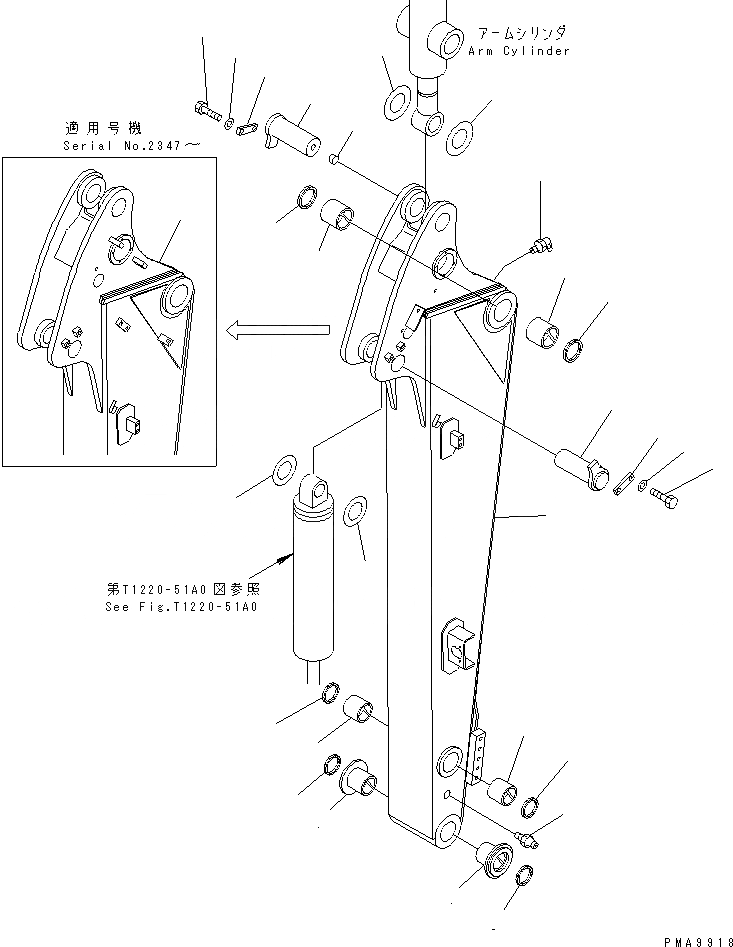 アームシリンダ
Arm Cylinder

適用号機
Serial No.2347～

第T1220-51A0図参照
See Fig.T1220-51A0

PMA9918