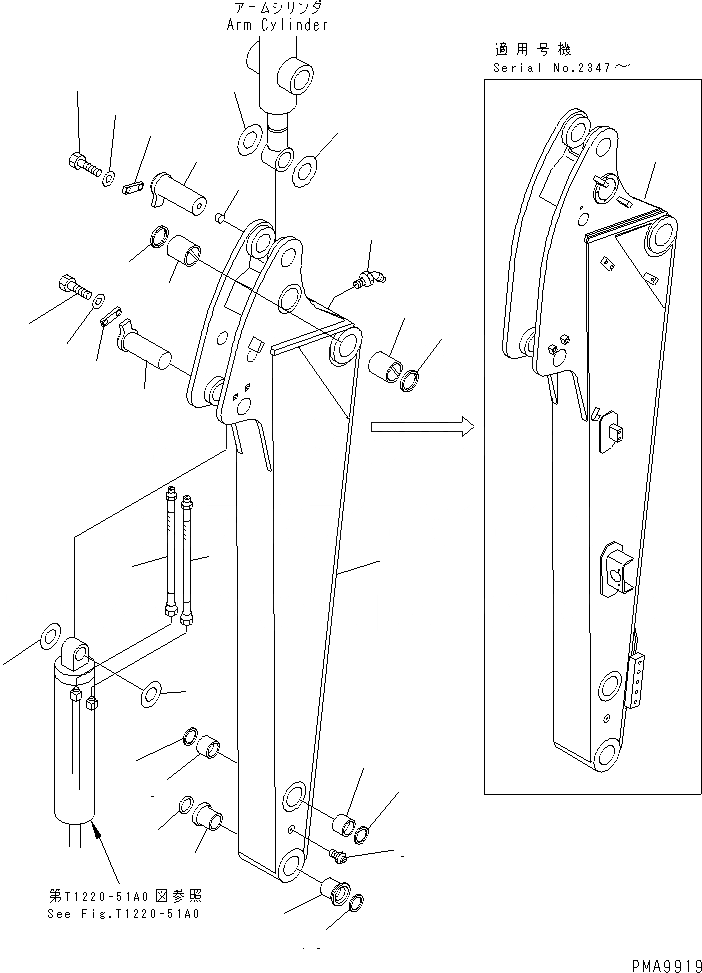 アームシリンダ
Arm Cylinder

適用号機
Serial No.2347～

第T1220-51A0図参照
See Fig.T1220-51A0

PMA9919