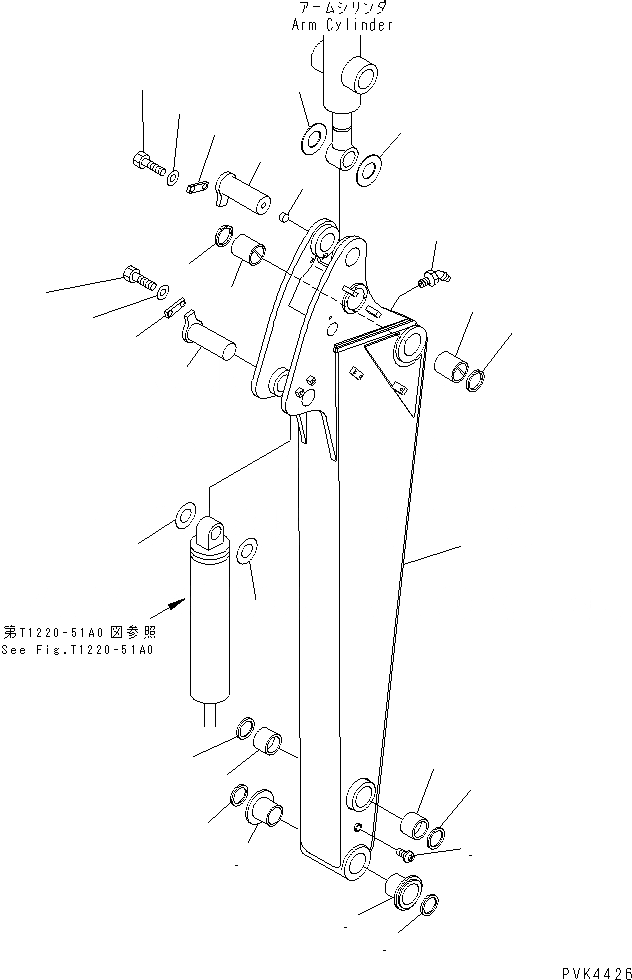 アームシリンダ
Arm Cylinder

第T1220-51A0 図参照
See Fig.T1220-51A0

PVK4426