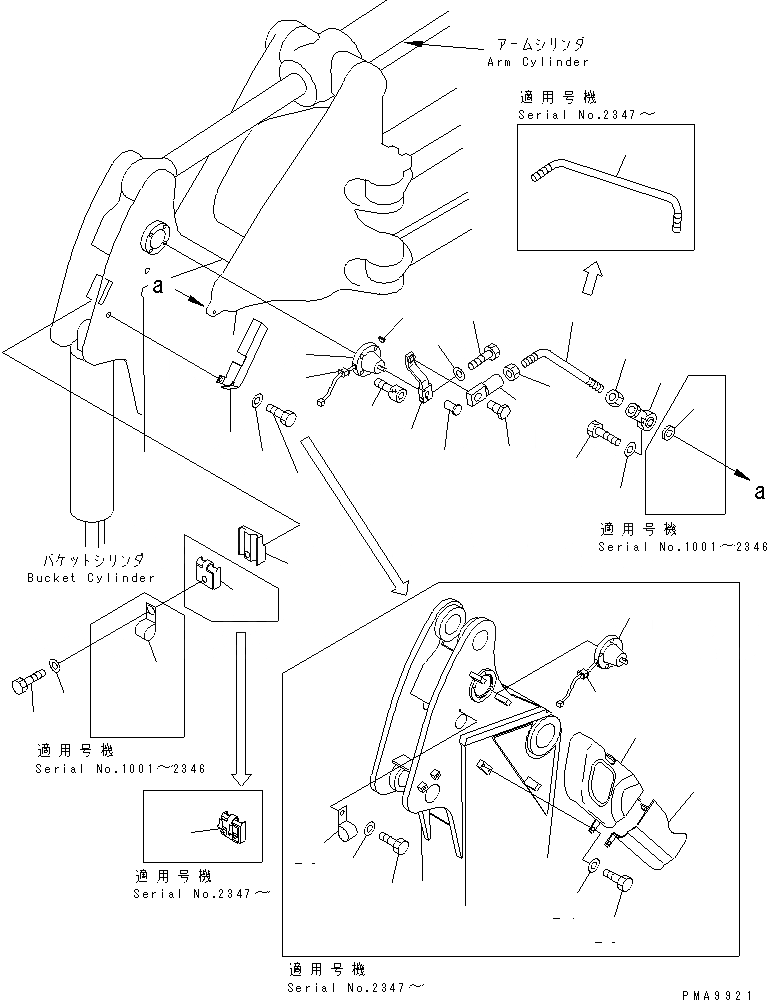 アームシリンダ
Arm Cylinder

適用号機
Serial No.2347～

a

a

適用号機
Serial No.1001～2346

バケットシリンダ
Bucket Cylinder

適用号機
Serial No.1001～2346

適用号機
Serial No.2347～

適用号機
Serial No.2347～

PMA9921