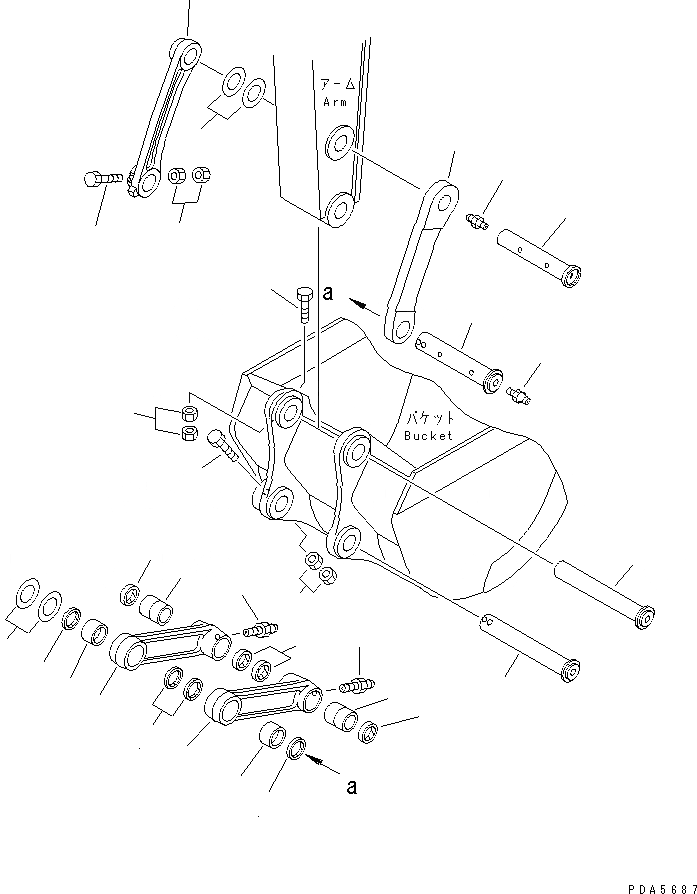 アーム
Arm

a

バケット
Bucket

a

PDA5687