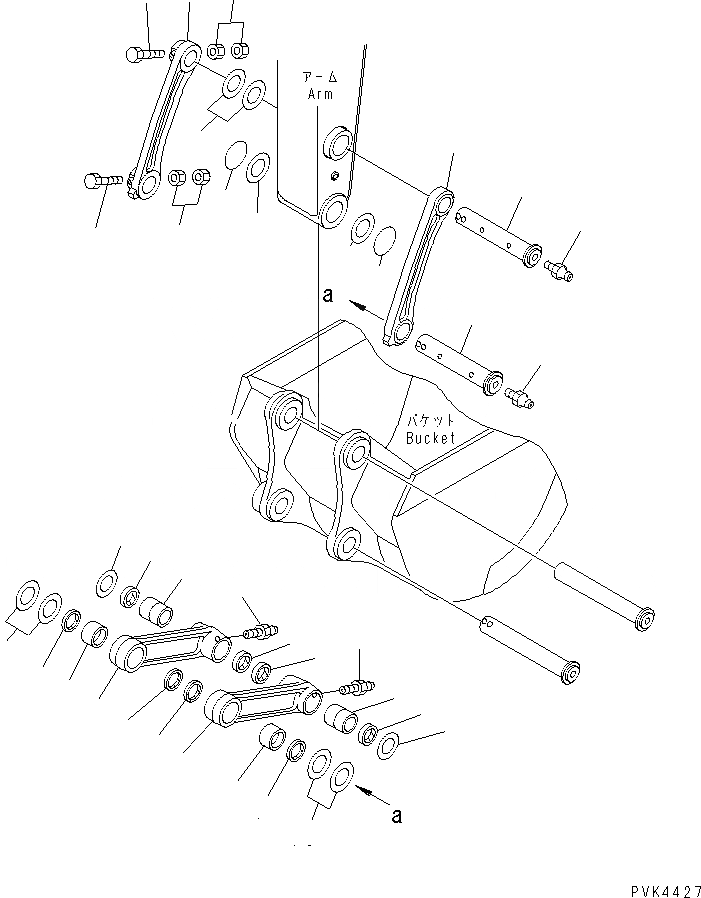 アーム
Arm

a

バケット
Bucket

a

PVK4427