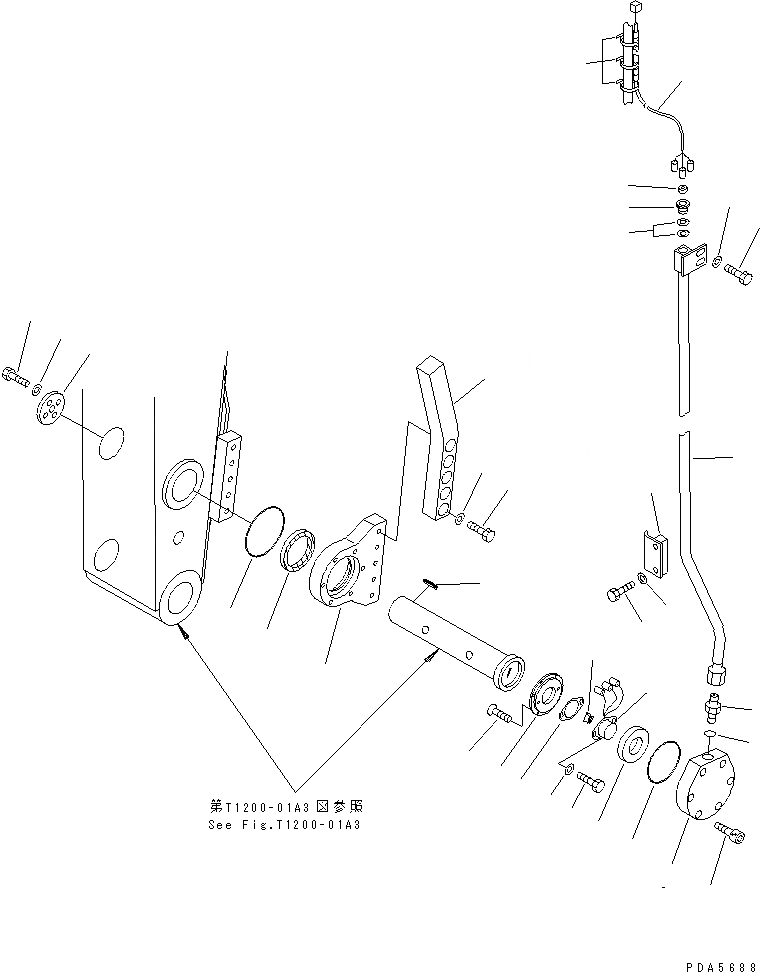 第T1200-01A3図参照
See Fig.T1200-01A3

PDA5688