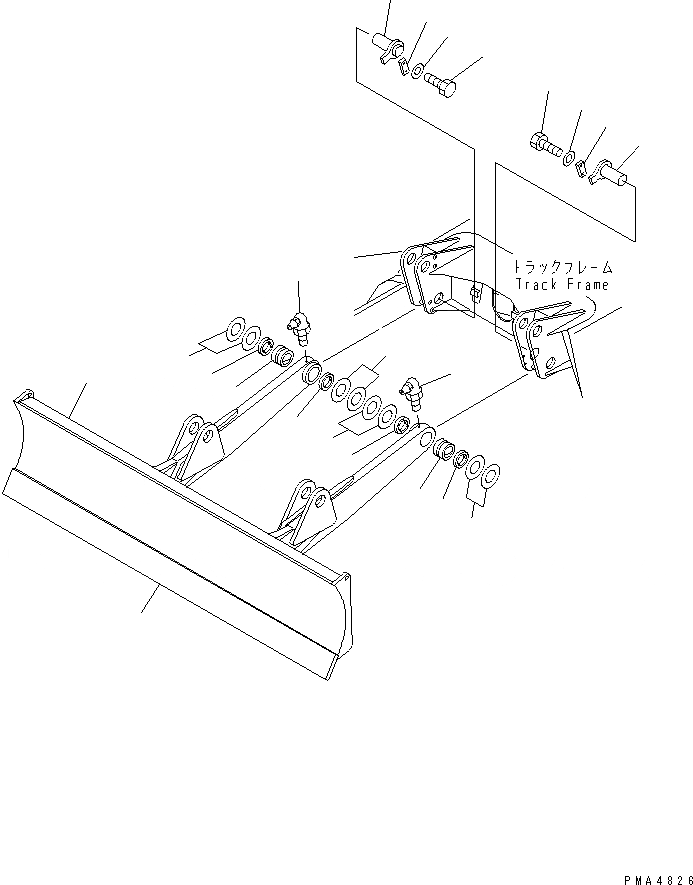 トラックフレーム
Track Frame

PMA4826