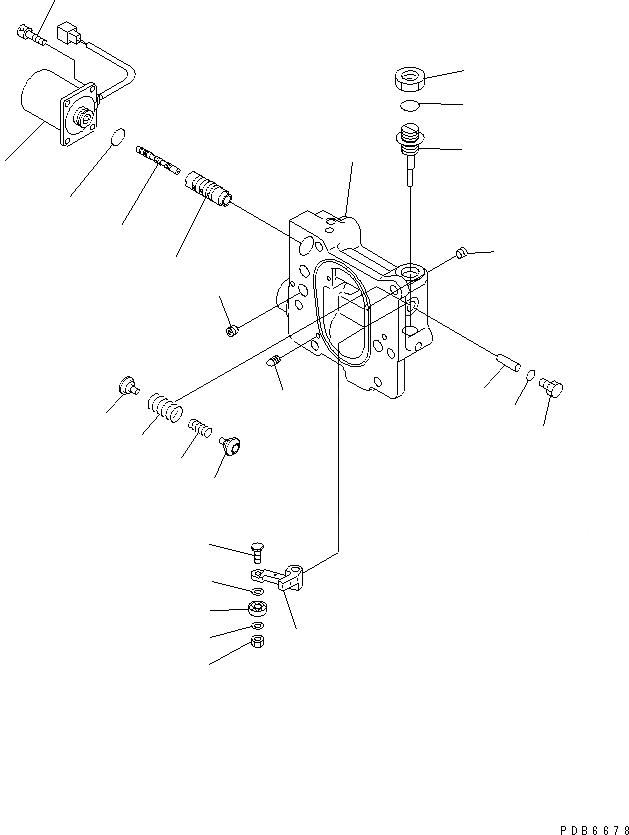 PDB6678