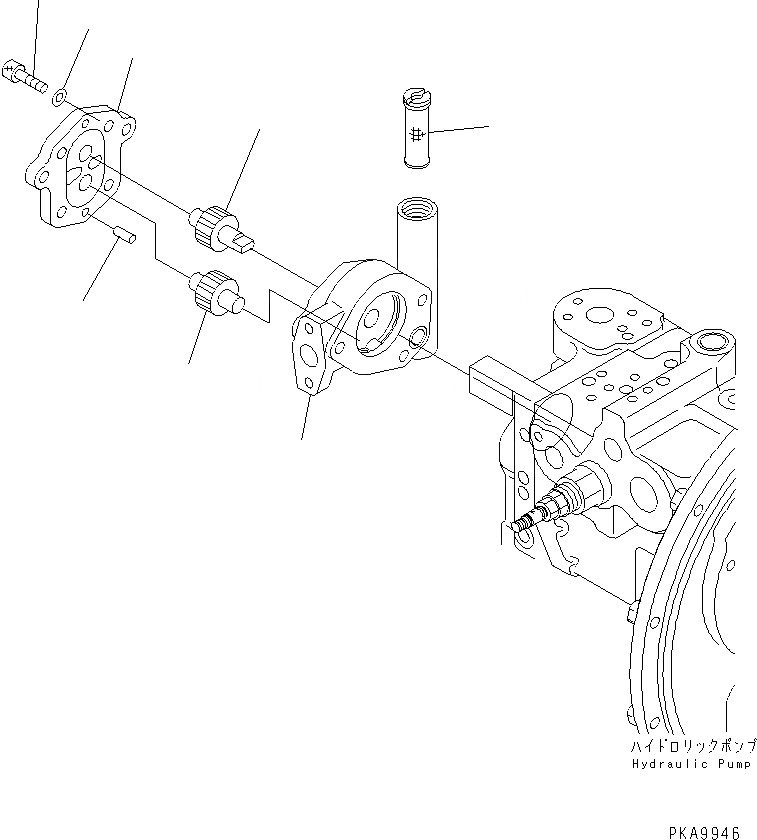 ハイドロリックポンプ
Hydraulic Pump

PKA9946