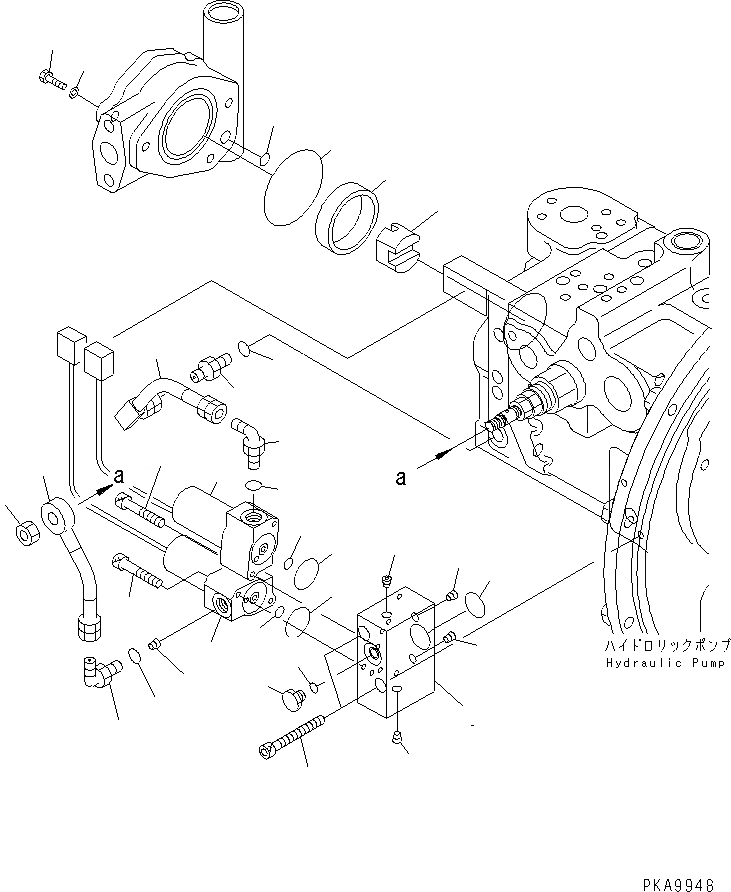 a

a

ハイドロリックポンプ
Hydraulic Pump

PKA9946