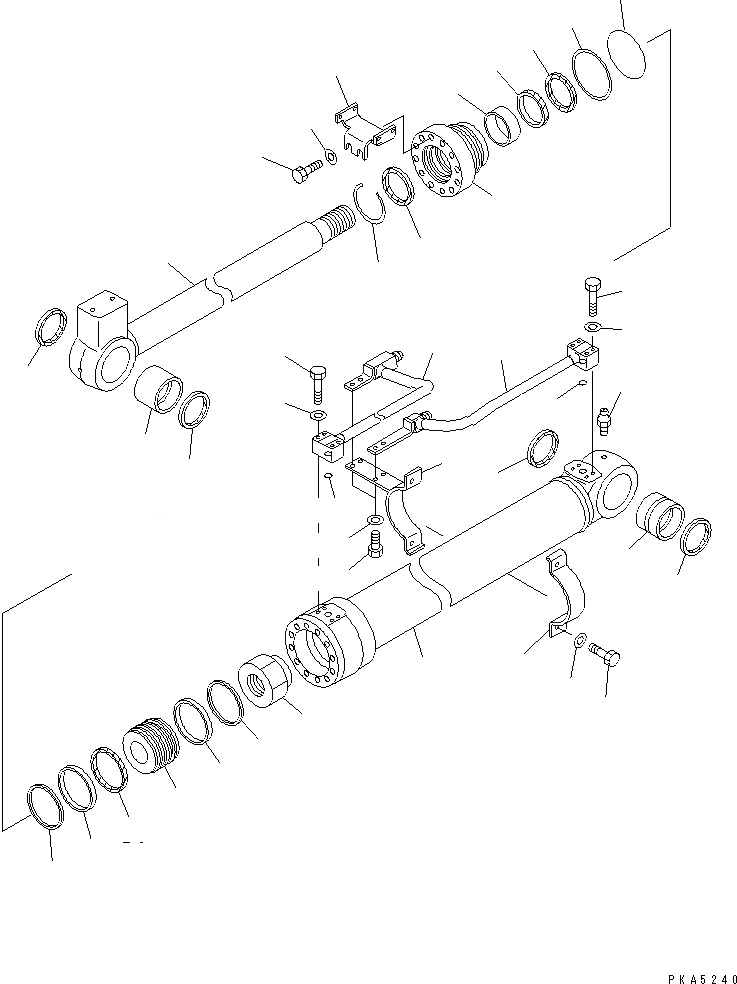 PKA5240