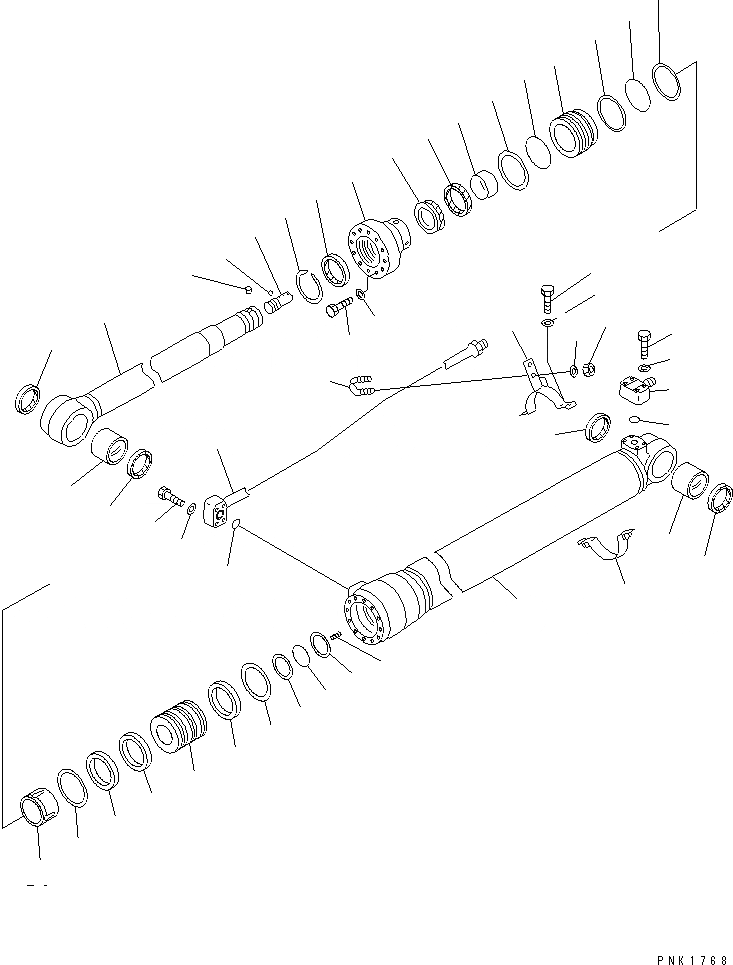 PNK1768