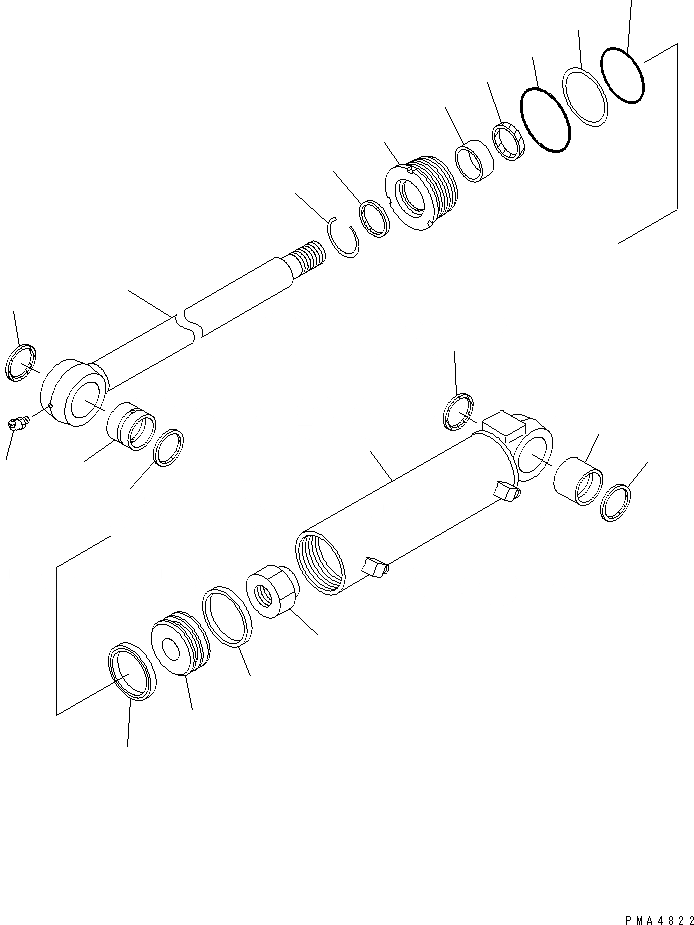 PMA4822