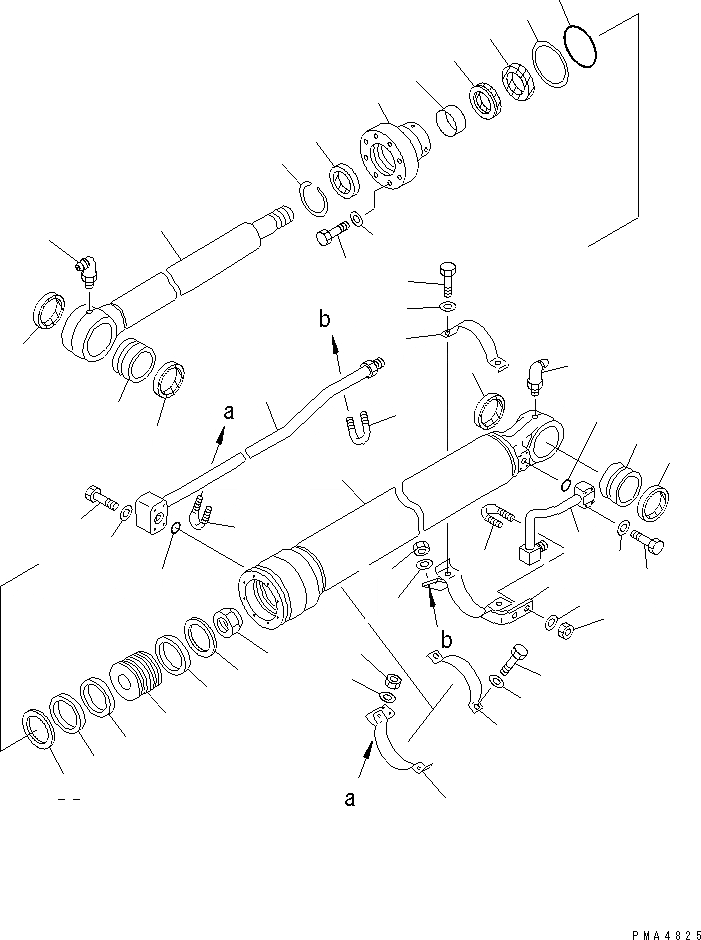 b
a
b
a
PMA4825