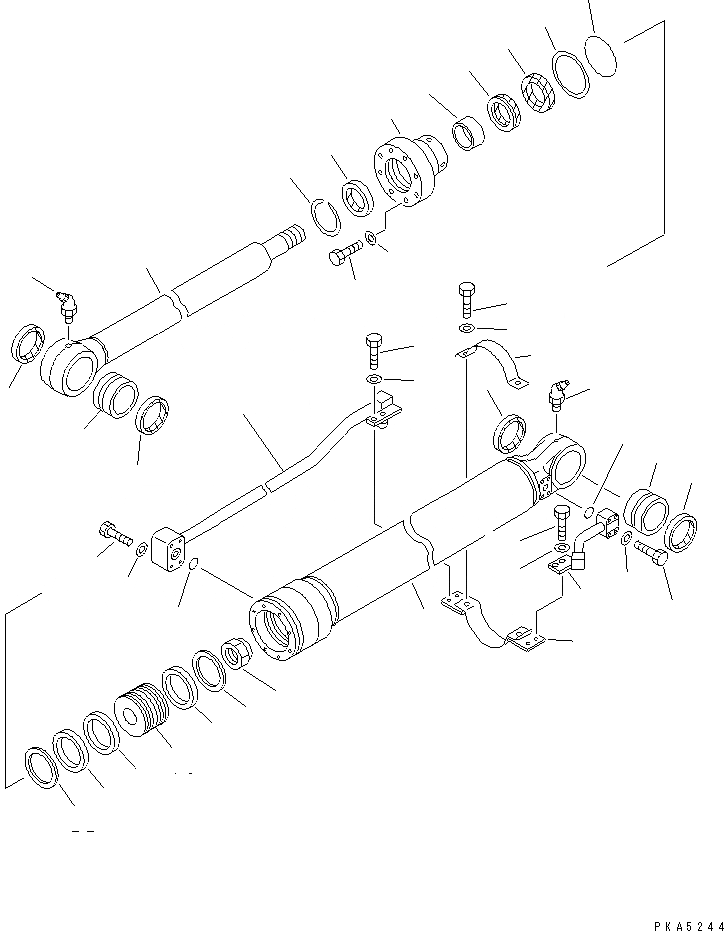 PKA5244