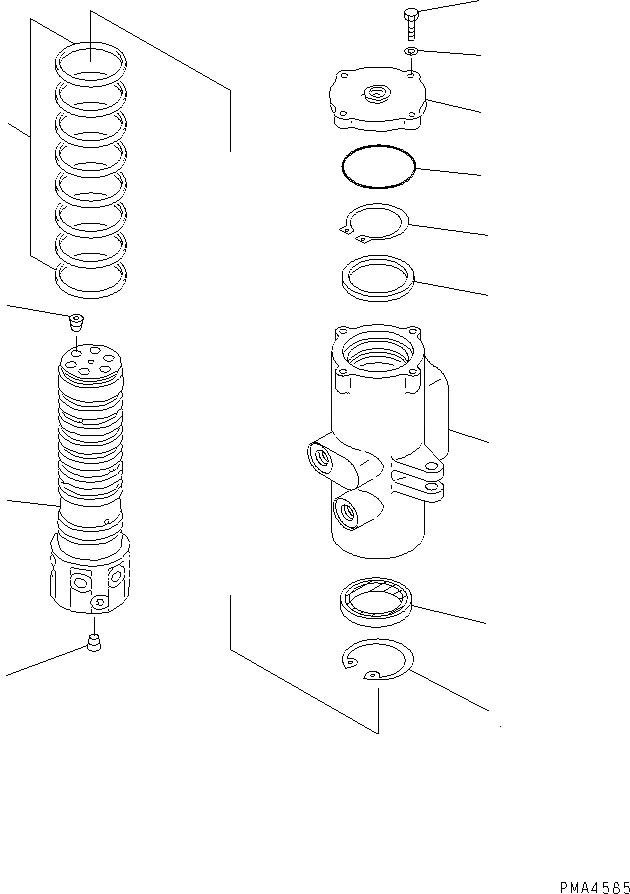 PMA4585