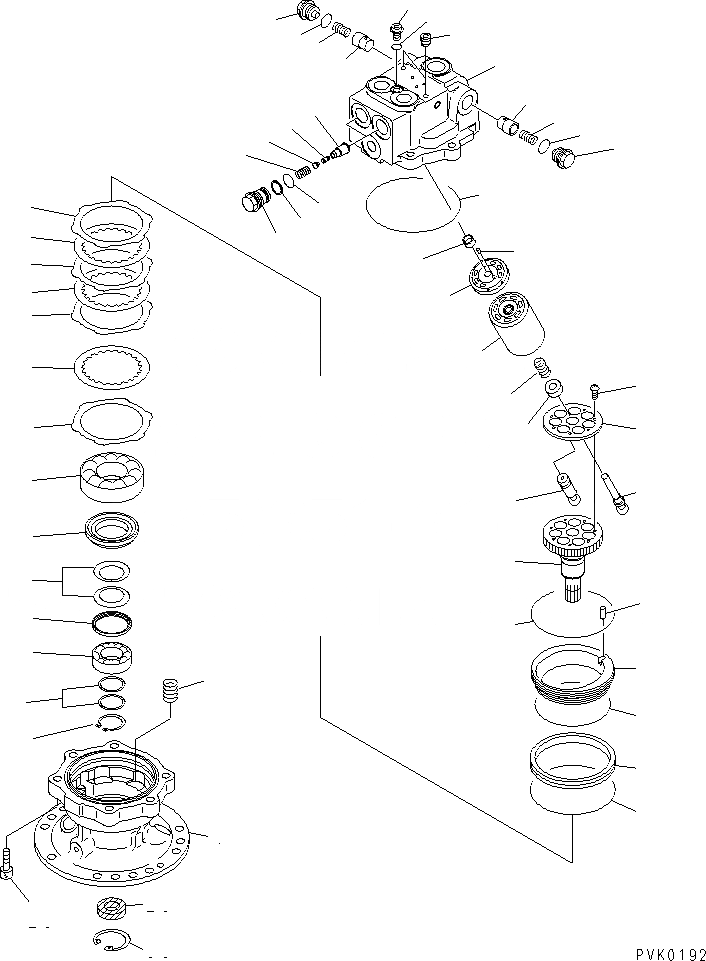 PVK0192