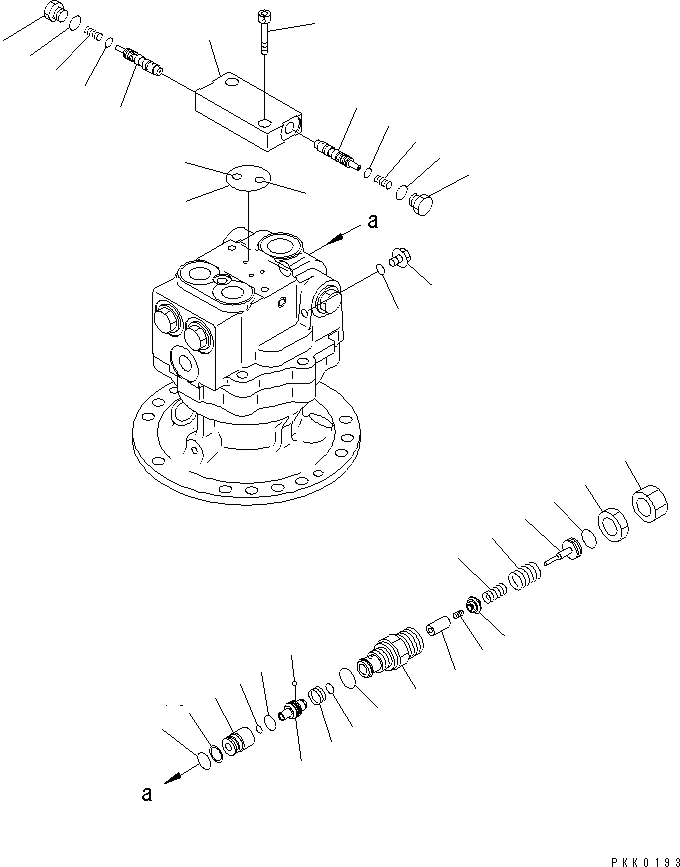 a

a

PKK0193