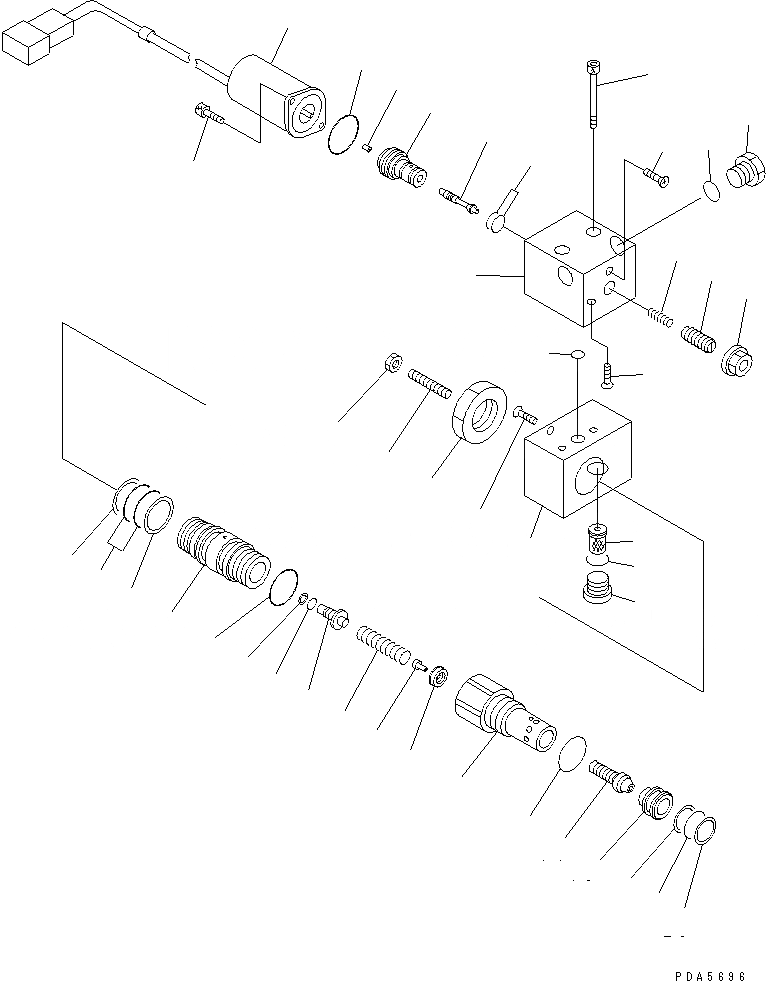 PDA5696