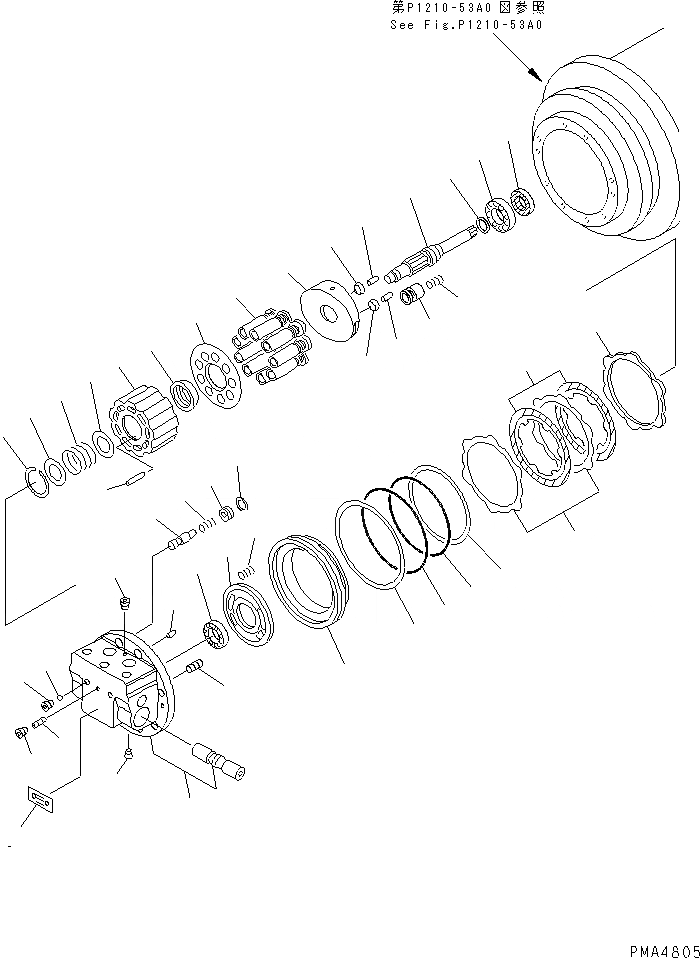 第P1210-53A0 図参照
See Fig.P1210-53A0

PMA4805