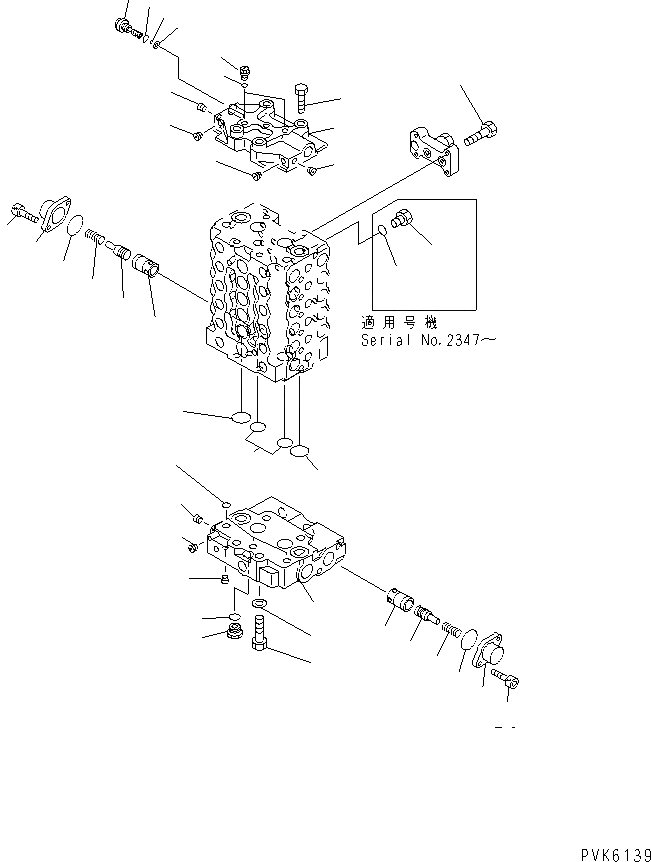 適用号機
Serial No.2347～

PVK6139