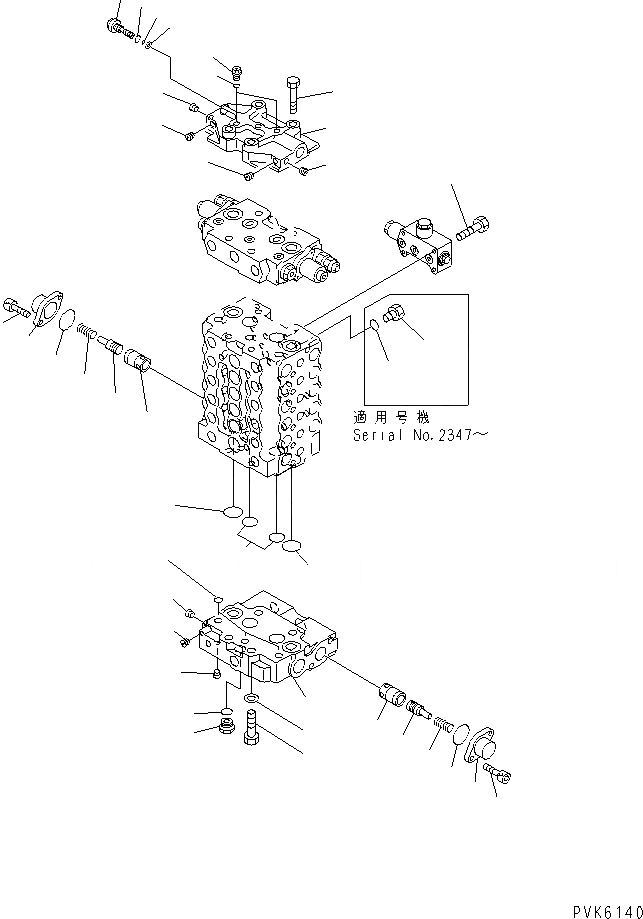 適用号機
Serial No.2347～

PVK6140