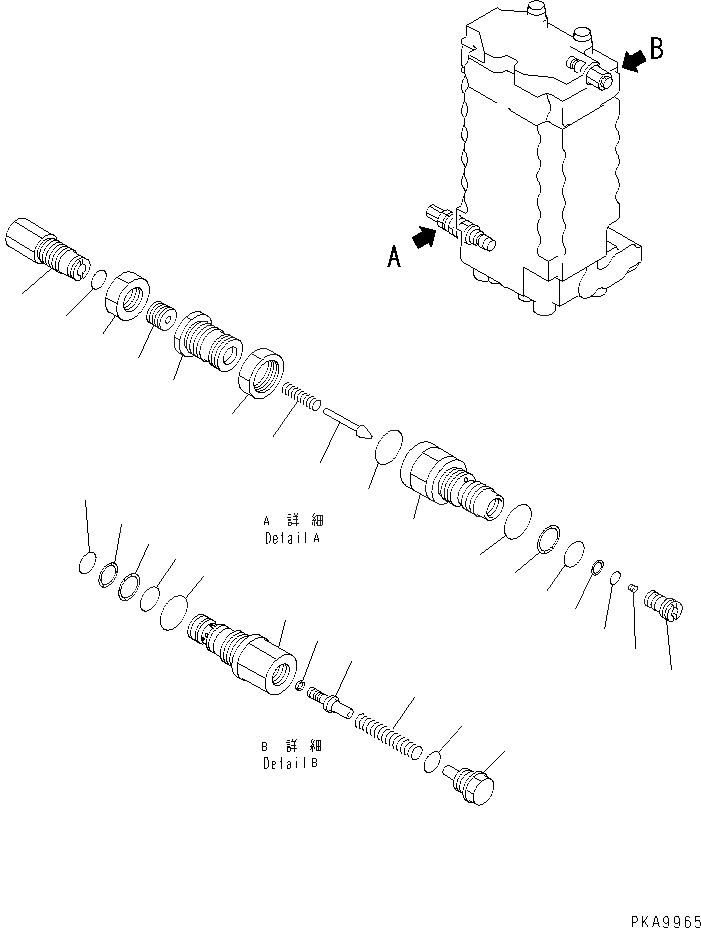 B

A

A 詳細
Detail A

B 詳細
Detail B

PKA9965