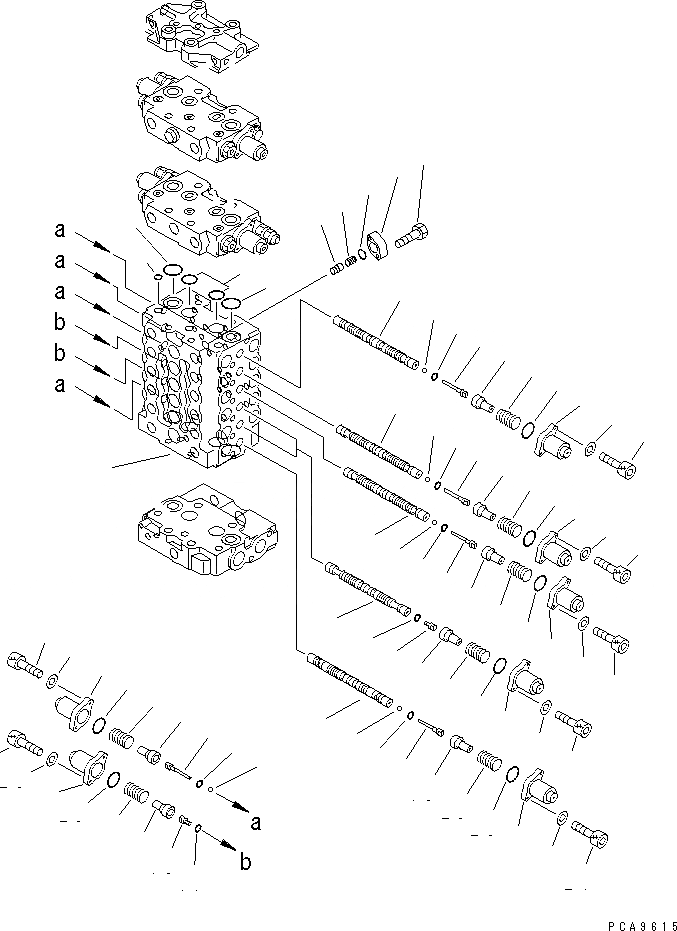 a
a
a
b
b
a

a

b

PCA9615