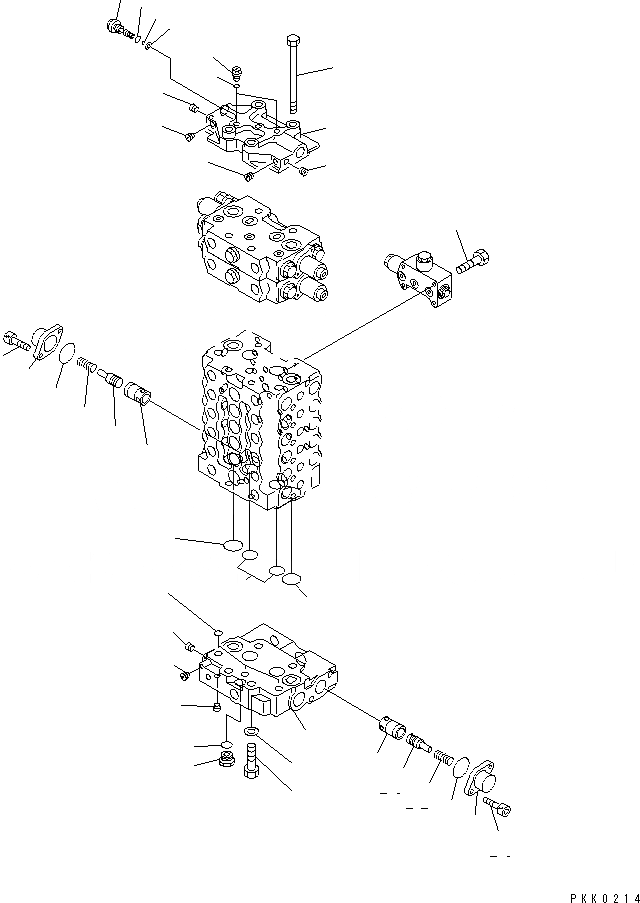 PKK0214