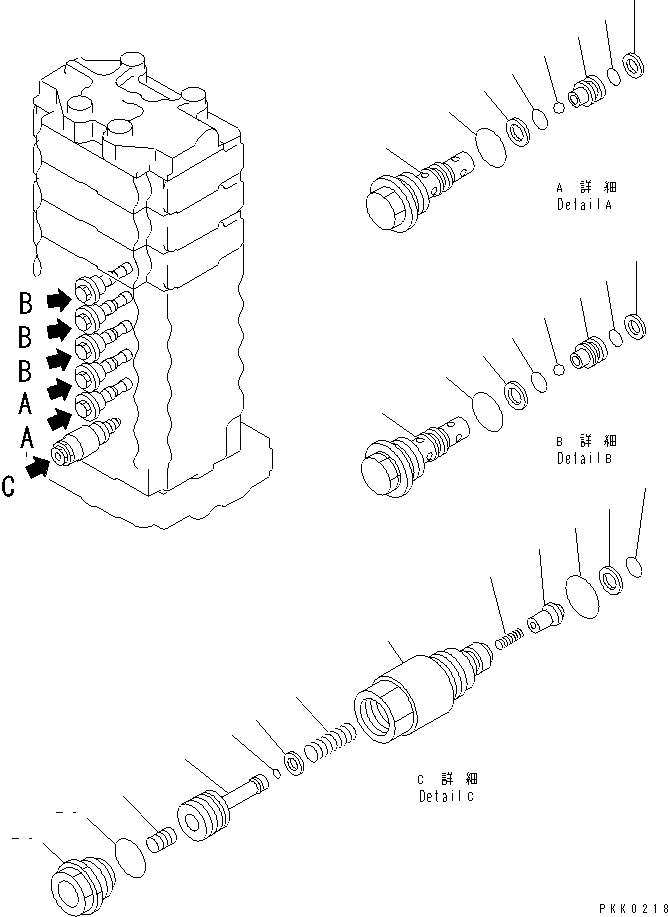 B
B
B
A
A
C

A 詳 細
Detail A

B 詳 細
Detail B

C 詳 細
Detail C

PKK0218