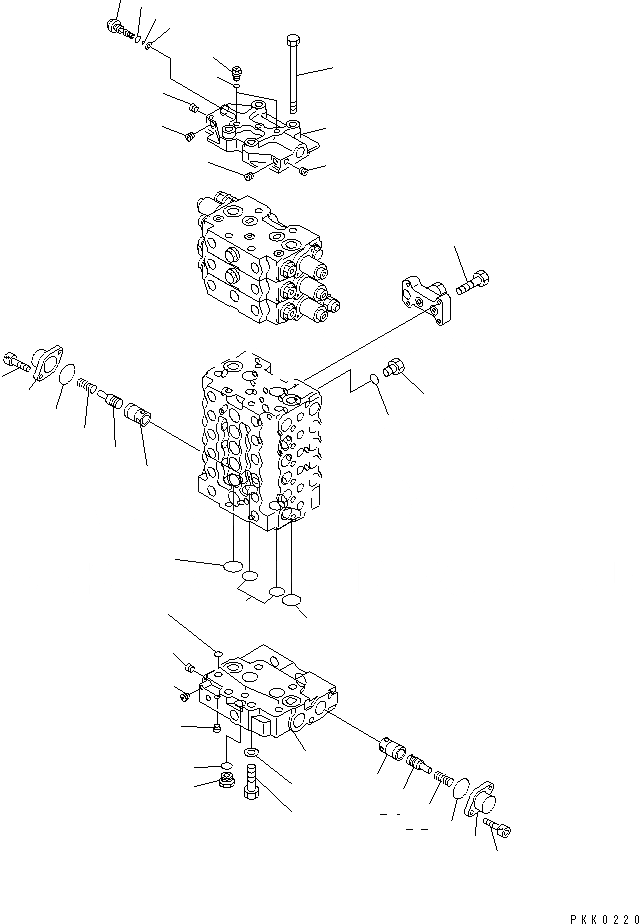 PKK0220